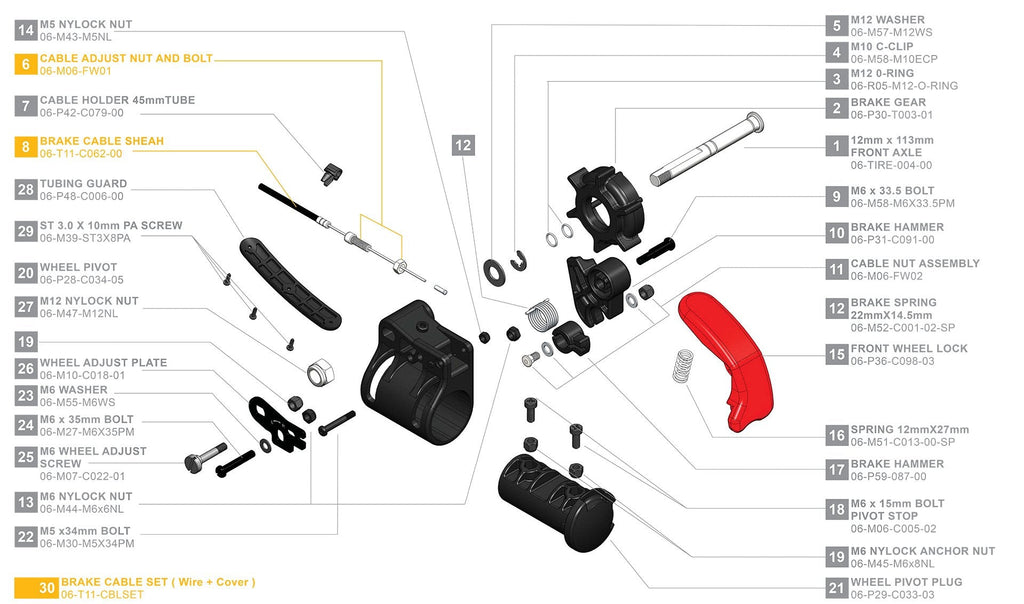 14 M5 NYLOCK NUT
06-M43-M5NL

6 CABLE ADJUST NUT AND BOLT
06-M06-FW01

7 CABLE HOLDER 45mmTUBE
06-P42-C079-00

8 BRAKE CABLE SHEAH
06-T11-C062-00

28 TUBING GUARD
06-P48-C006-00

29 ST 3.0 X 10mm PA SCREW
06-M39-ST3X8PA

20 WHEEL PIVOT
06-P28-C034-05

27 M12 NYLOCK NUT
06-M47-M12NL

19

26 WHEEL ADJUST PLATE
06-M10-C018-01

23 M6 WASHER
06-M55-M6WS

24 M6 x 35mm BOLT
06-M27-M6X35PM

25 M6 WHEEL ADJUST SCREW
06-M07-C022-01

13 M6 NYLOCK NUT
06-M44-M6x6NL

22 M5 x34mm BOLT
06-M30-M5X34PM

30 BRAKE CABLE SET ( Wire + Cover )
06-T11-CBLSET

12

5 M12 WASHER
06-M57-M12WS

4 M10 C-CLIP
06-M58-M10ECP

3 M12 0-RING
06-R05-M12-O-RING

2 BRAKE GEAR
06-P30-T003-01

1 12mm x 113mm FRONT AXLE
06-TIRE-004-00

9 M6 x 33.5 BOLT
06-M58-M6X33.5PM

10 BRAKE HAMMER
06-P31-C091-00

11 CABLE NUT ASSEMBLY
06-M06-FW02

12 BRAKE SPRING 22mmX14.5mm
06-M52-C001-02-SP

15 FRONT WHEEL LOCK
06-P36-C098-03

16 SPRING 12mmX27mm
06-M51-C013-00-SP

17 BRAKE HAMMER
06-P59-087-00

18 M6 x 15mm BOLT PIVOT STOP
06-M06-C005-02

19 M6 NYLOCK ANCHOR NUT
06-M45-M6x8NL

21 WHEEL PIVOT PLUG
06-P29-C033-03