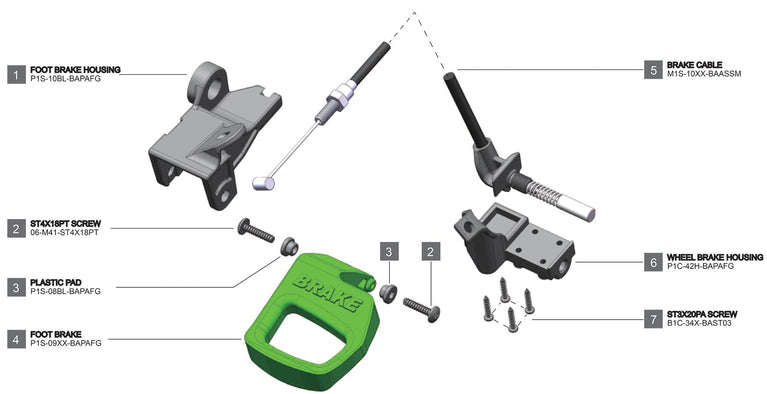 1 FOOT BRAKE HOUSING
P1S-10BL-BAPAFG

2 ST4X18PT SCREW
06-M41-ST4X18PT

3 PLASTIC PAD
P1S-08BL-BAPAFG

4 FOOT BRAKE
P1S-09XX-BAPAFG

BRAKE

3

2

5 BRAKE CABLE
M1S-10XX-BAASSM

6 WHEEL BRAKE HOUSING
P1C-42H-BAPAFG

7 ST3X20PA SCREW
B1C-34X-BAST03